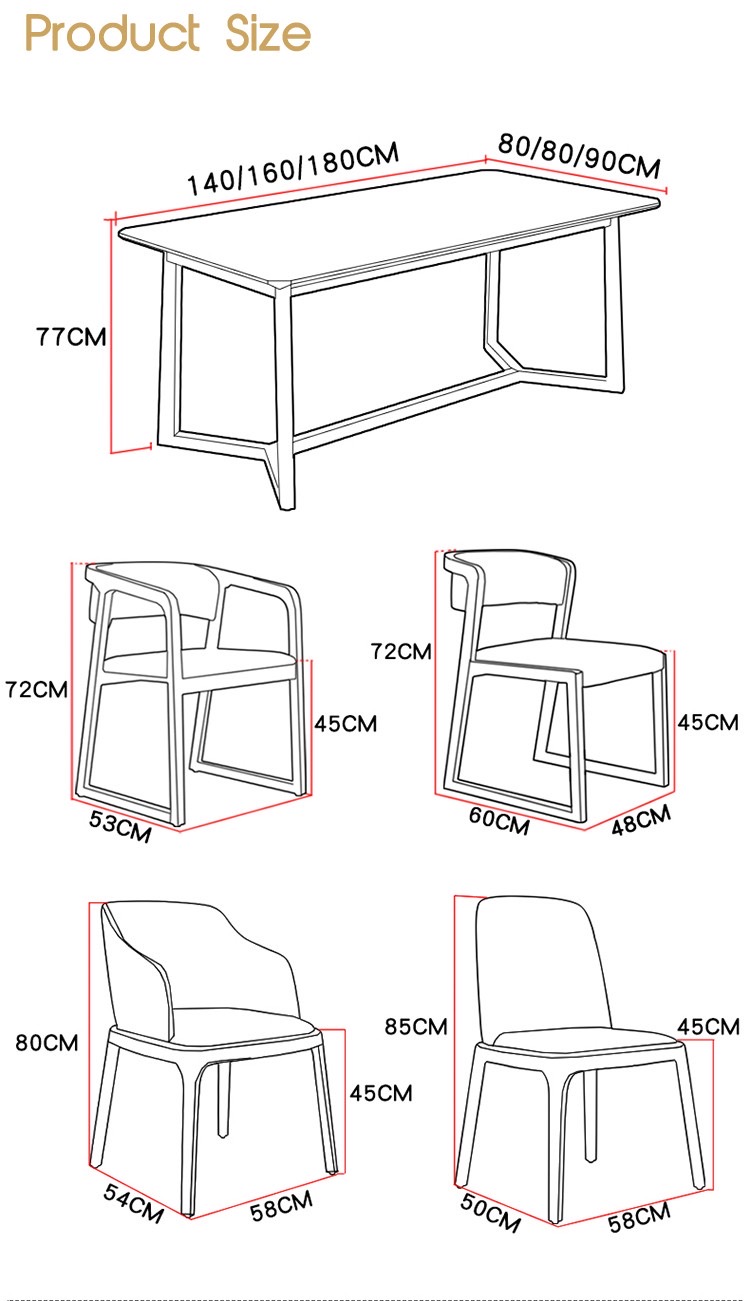 Product Size

140/160/180CM
80/80/90CM
77CM

72CM
45CM
53CM

72CM
45CM
60CM
48CM

80CM
45CM
54CM
58CM

85CM
45CM
50CM
58CM