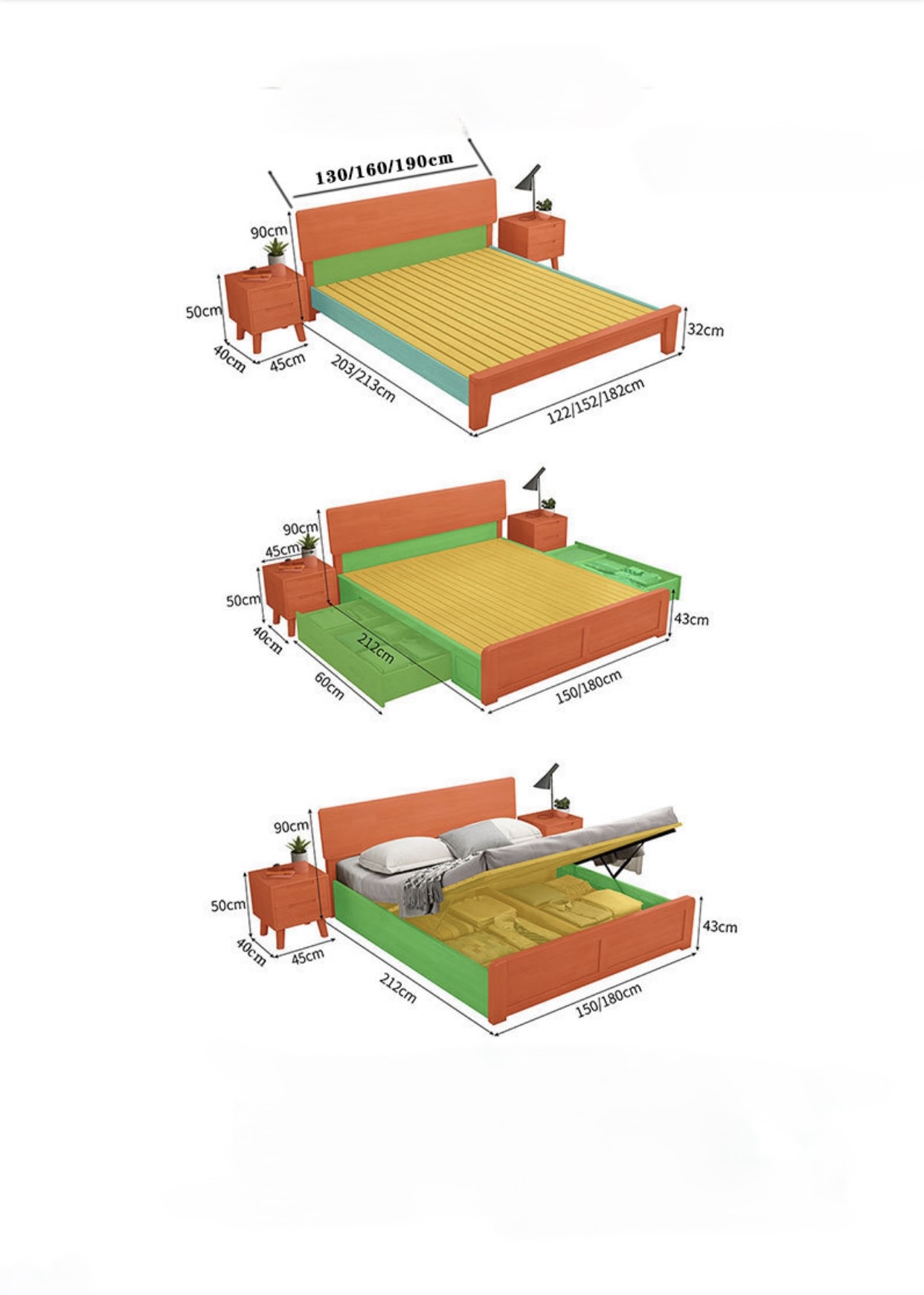 130/160/190cm
90cm
50cm
40cm
45cm
203/213cm
122/152/182cm
32cm

90cm
45cm
50cm
40cm
212cm
60cm
150/180cm
43cm

90cm
50cm
40cm
45cm
212cm
150/180cm
43cm